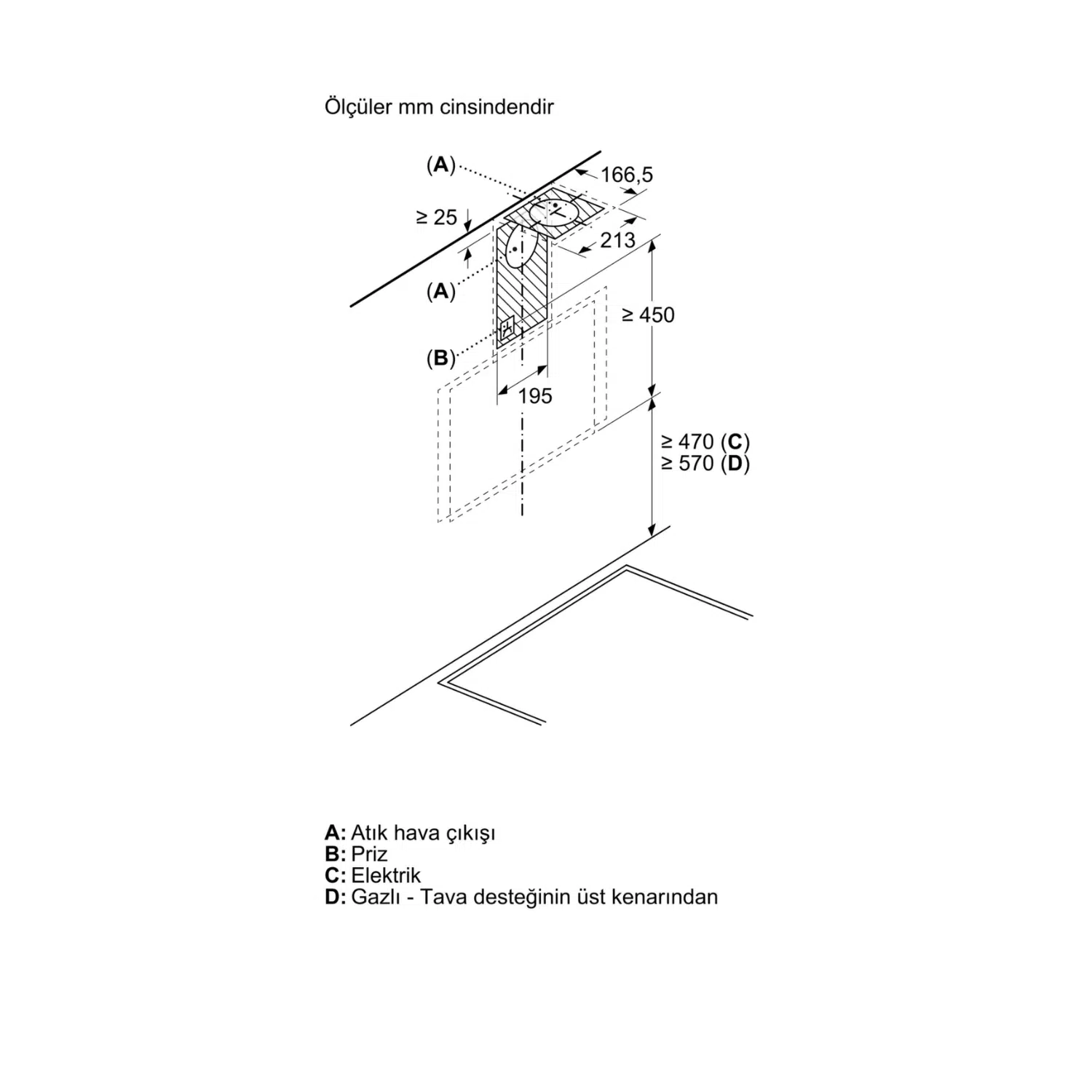 Ölçüler mm cinsindendir

(A)

166,5

≥ 25

213

(A)

≥ 450

(B)

195

≥ 470 (C)
≥ 570 (D)

A: Atık hava çıkışı
B: Priz
C: Elektrik
D: Gazlı - Tava desteğinin üst kenarından