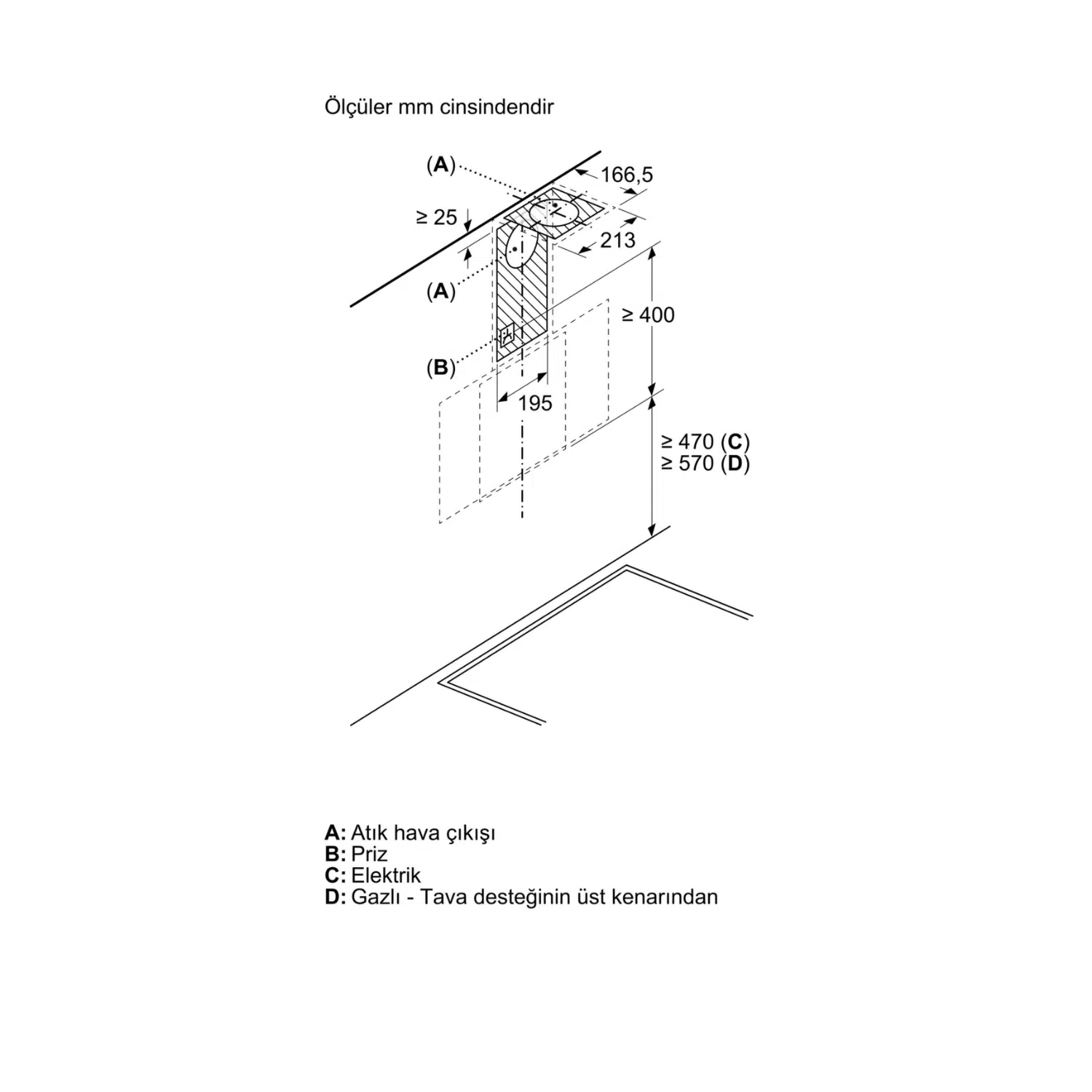 Ölçüler mm cinsindendir

(A)
166,5
≥ 25
213
(A)
≥ 400
(B)
195
≥ 470 (C)
≥ 570 (D)

A: Atık hava çıkışı
B: Priz
C: Elektrik
D: Gazlı - Tava desteğinin üst kenarından