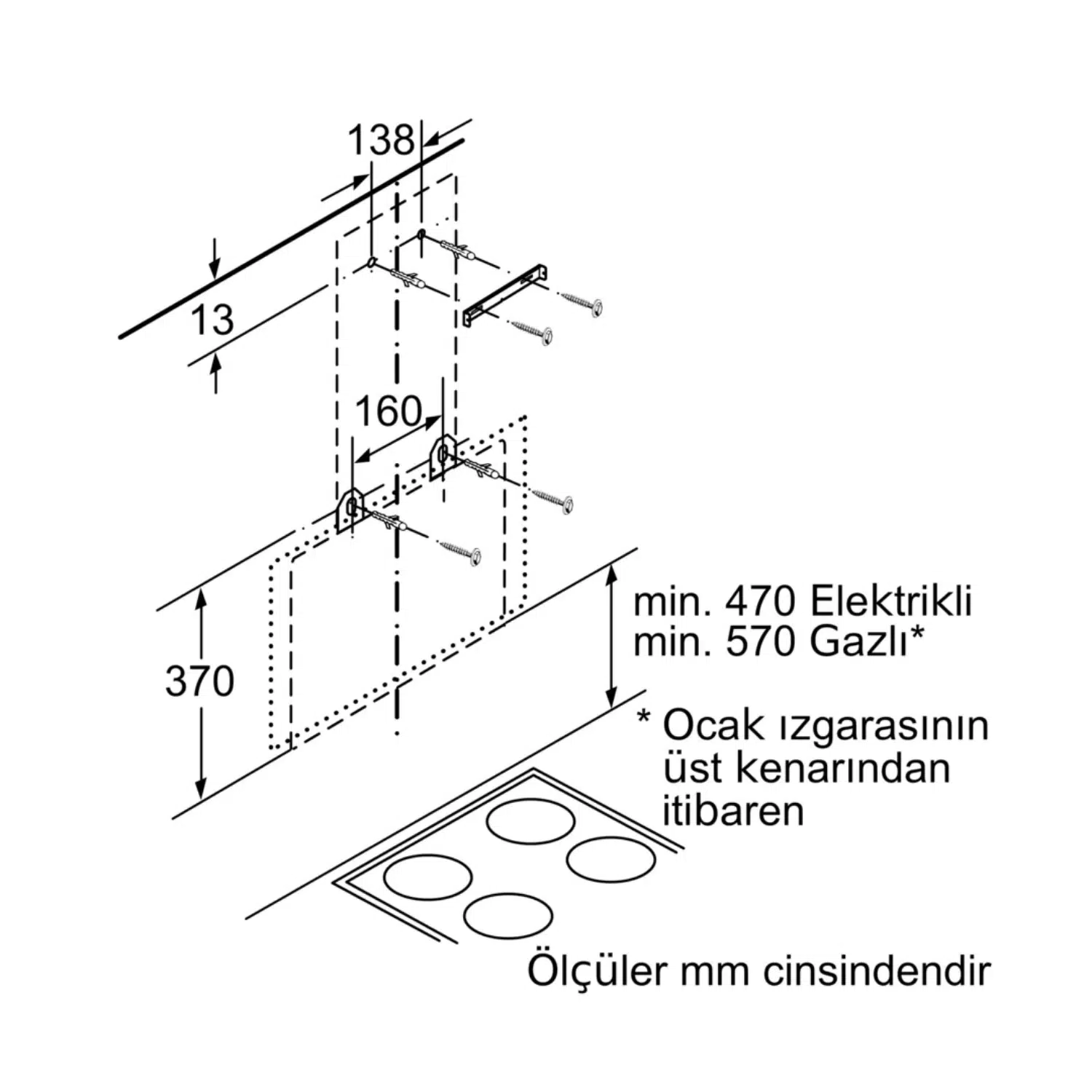 138

13

160

370

min. 470 Elektrikli
min. 570 Gazlı*

* Ocak ızgarasının üst kenarından itibaren

Ölçüler mm cinsindendir